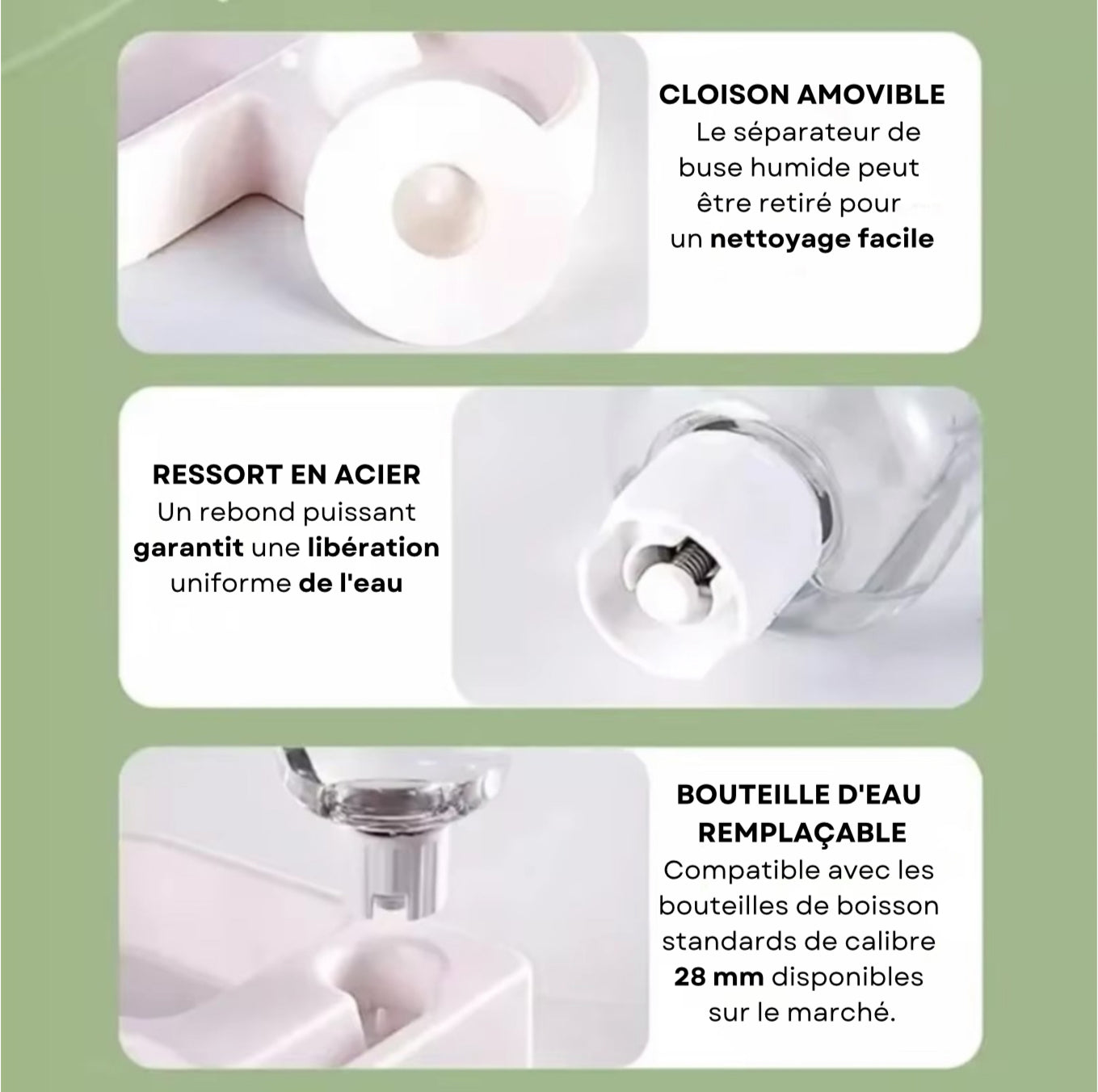 CLOISON AMOVIBLE
Le séparateur de buse humide peut être retiré pour un nettoyage facile

RESSORT EN ACIER
Un rebond puissant garantit une libération uniforme de l'eau

BOUTEILLE D'EAU REMPLAÇABLE
Compatible avec les bouteilles de boisson standards de calibre 28 mm disponibles sur le marché.